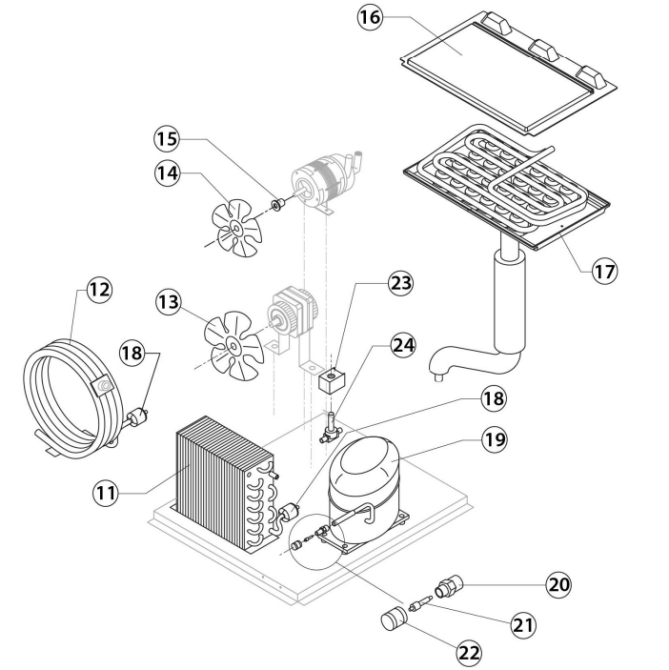 16
15
14
17
12
13
23
18
24
18
19
11
20
21
22