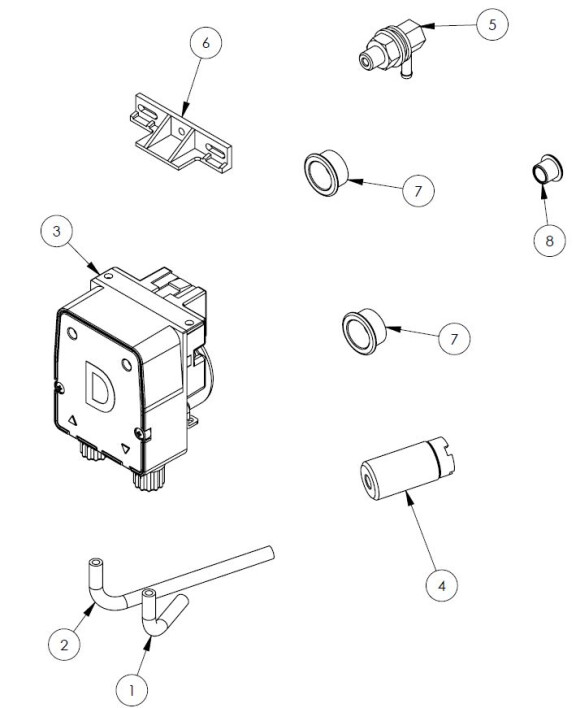 6

5

7

8

3

D

7

4

2

1