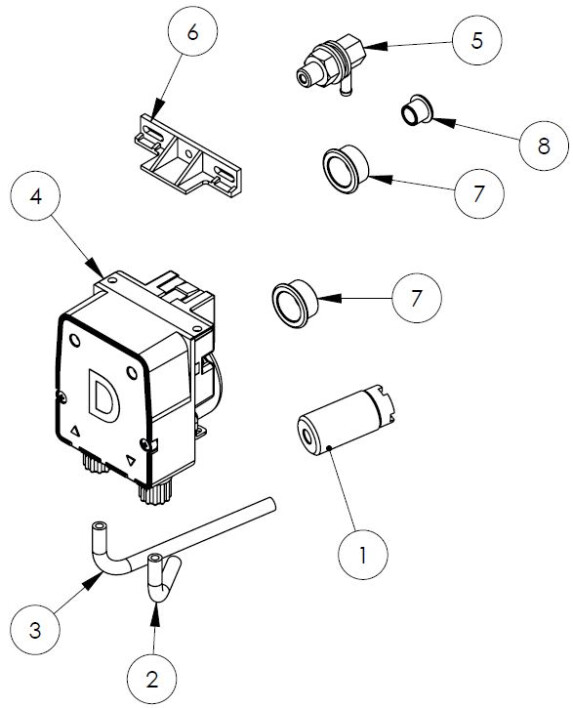 6
5
8
7
4
7
D
1
3
2